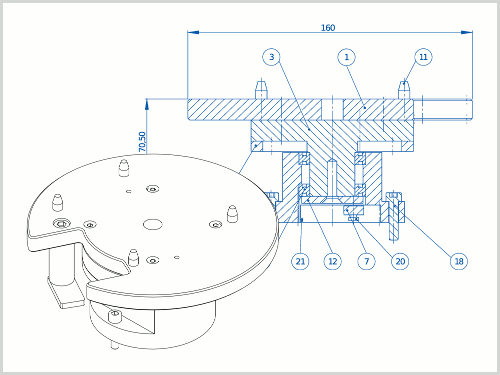 160

3

1

11

70,50

21

12

7

20

18